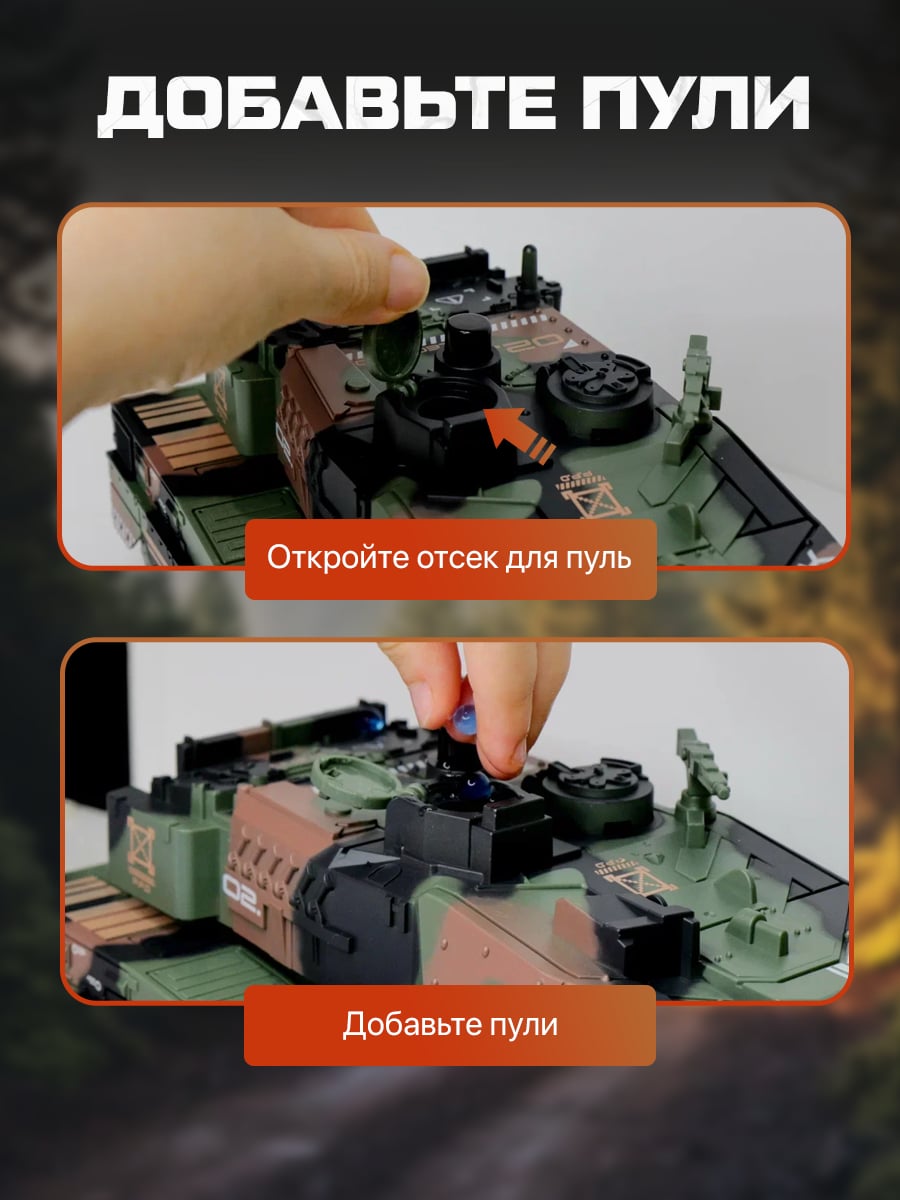 ДОБАВЬТЕ ПУЛИ

02

Откройте отсек для пуль

02.

Добавьте пули